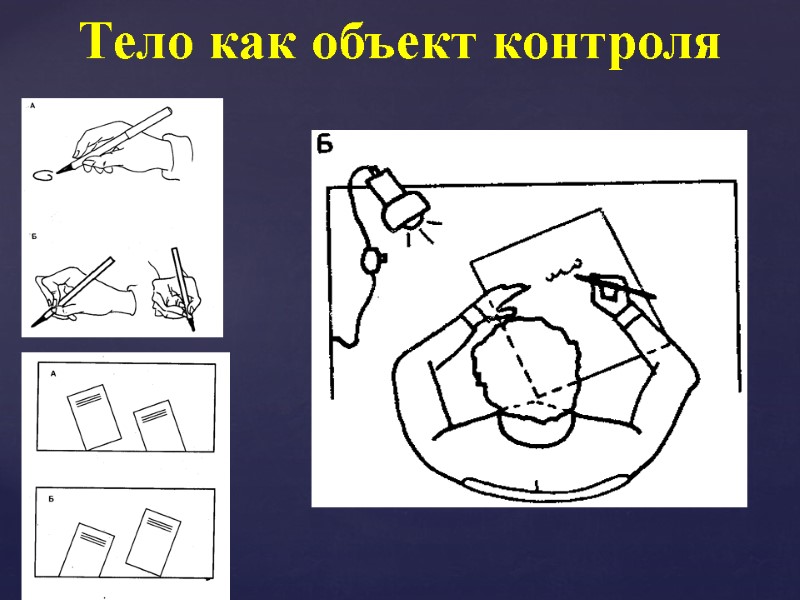 Тело как объект контроля

А

Б

А

Б

Б